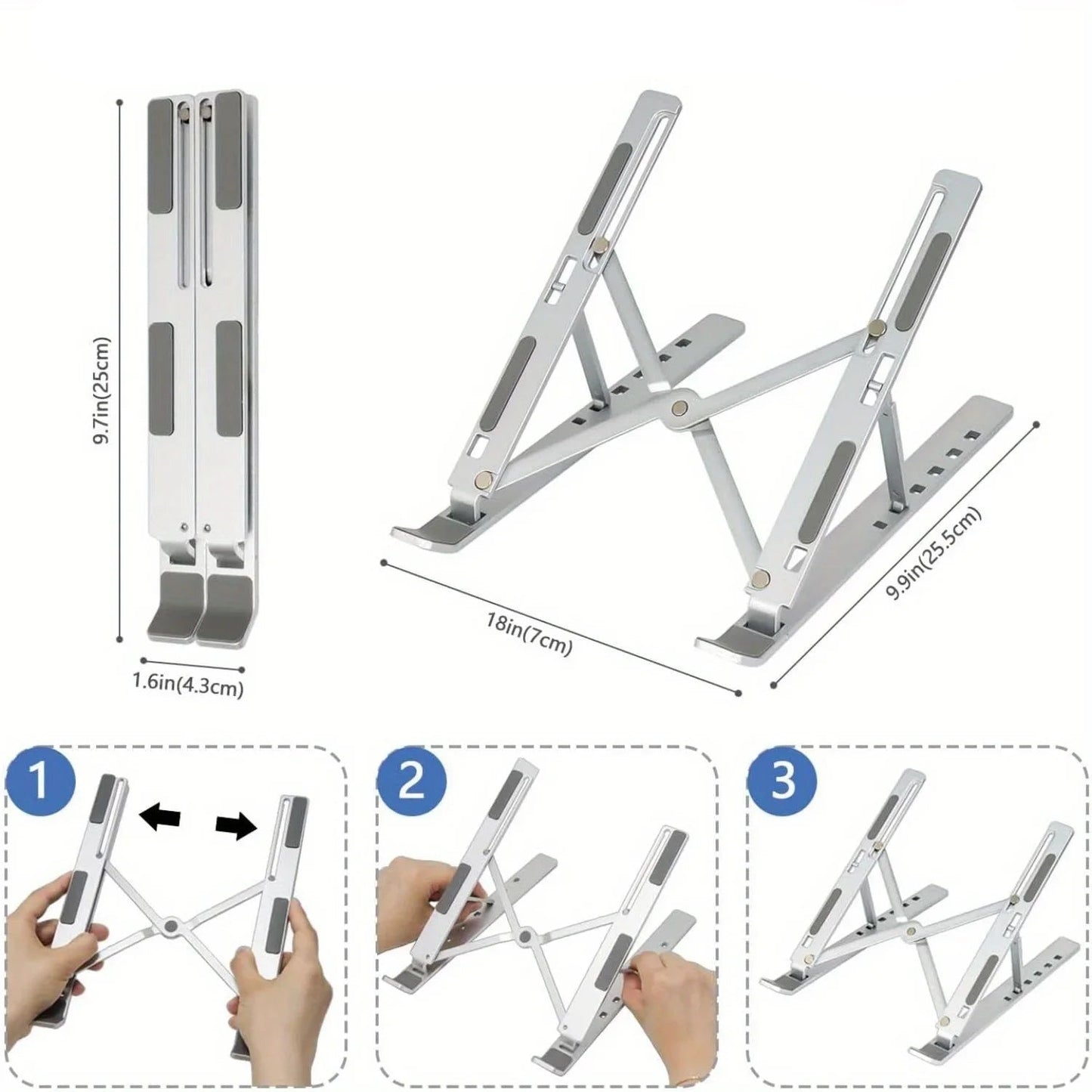 9.7in(25cm)

1.6in(4.3cm)

18in(7cm)

9.9in(25.5cm)

1

2

3