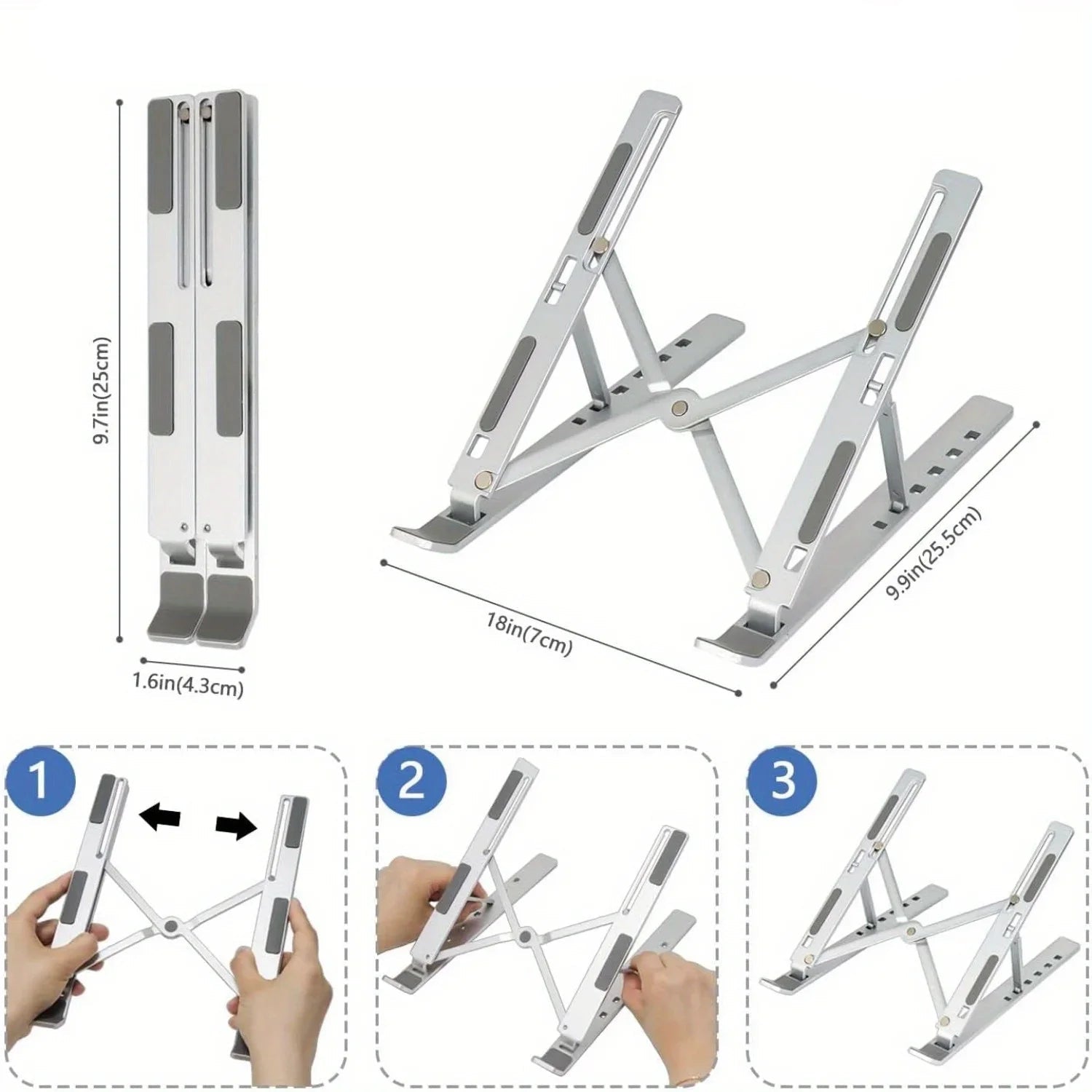 9.7in(25cm)

1.6in(4.3cm)

18in(7cm)

9.9in(25.5cm)

1

2

3